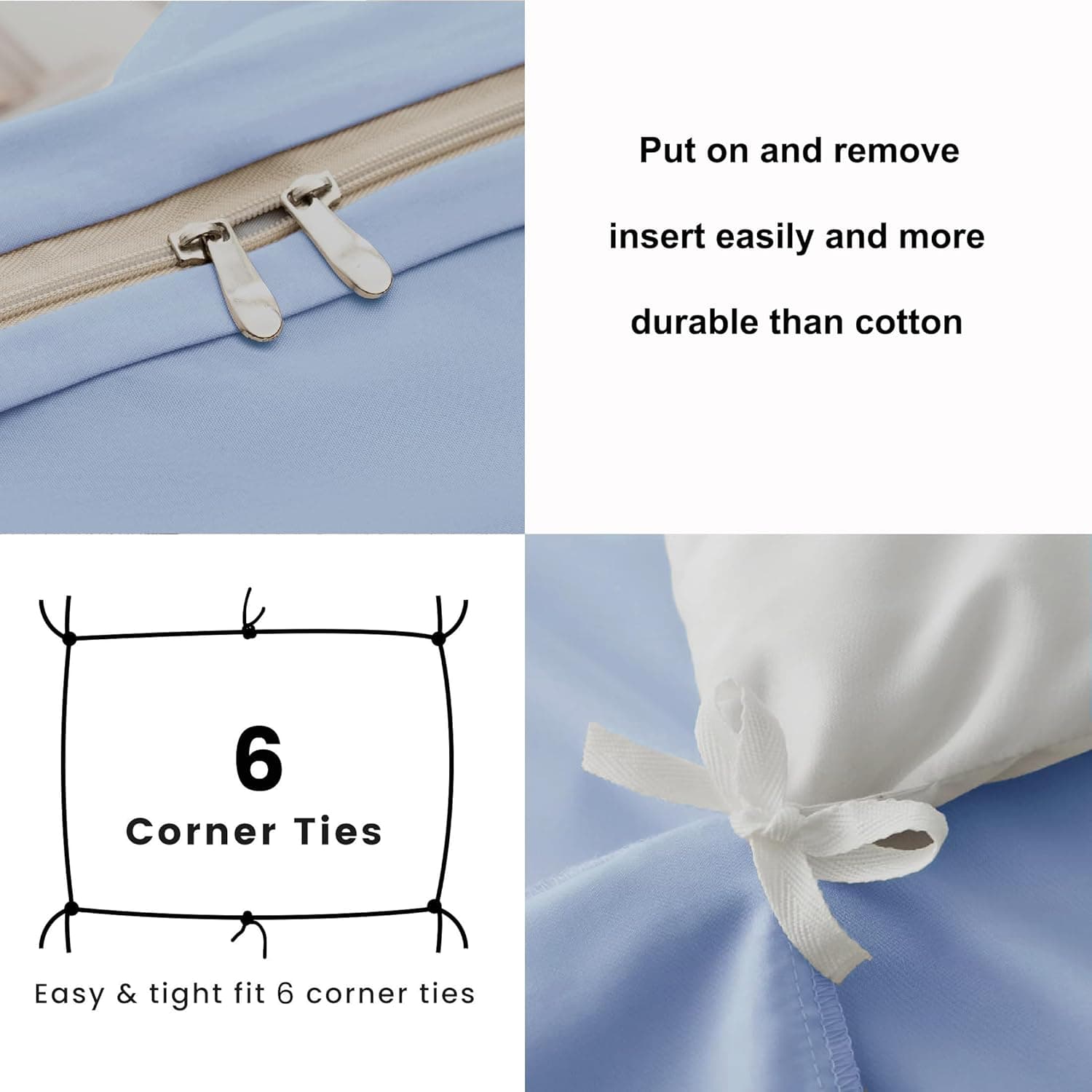 Put on and remove

insert easily and more

durable than cotton

6

Corner Ties

Easy & tight fit 6 corner ties