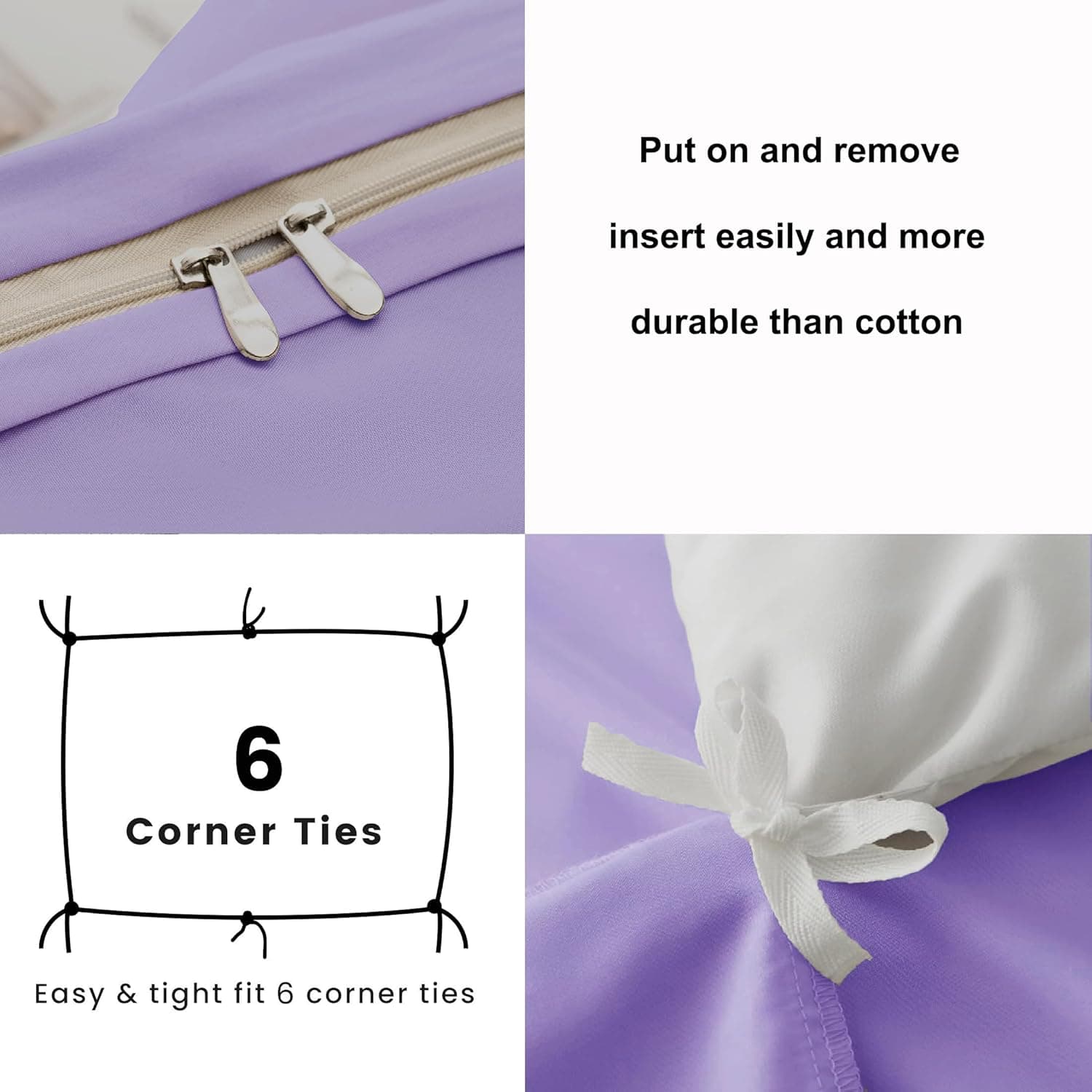 Put on and remove insert easily and more durable than cotton

6

Corner Ties

Easy & tight fit 6 corner ties